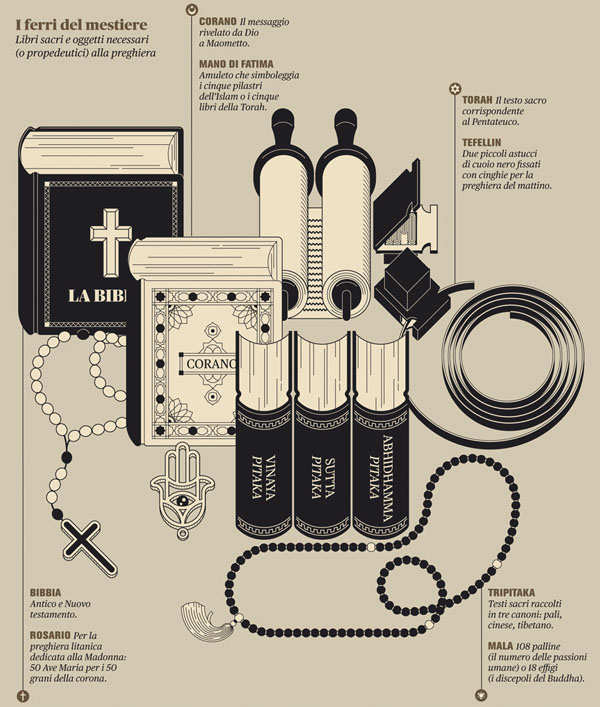 I ferri del mestiere
Libri sacri e oggetti necessari (o propedeutici) alla preghiera

CORANO Il messaggio rivelato da Dio a Maometto.

MANO DI FATIMA Amuleto che simboleggia i cinque pilastri dell'Islam o i cinque libri della Torah.

TORAH Il testo sacro corrispondente al Pentateuco.

TEFELLIN Due piccoli astucci di cuoio nero fissati con cinghie per la preghiera del mattino.

LA BIB

CORANO

VINAYA PITAKA

SUTTA PITAKA

ABHIDHAMMA PITAKA

BIBBIA Antico e Nuovo testamento.

ROSARIO Per la preghiera litanica dedicata alla Madonna: 50 Ave Maria per i 50 grani della corona.

TRIPITAKA Testi sacri raccolti in tre canoni: pali, cinese, tibetano.

MALA 108 palline (il numero delle passioni umane) o 18 effigi (i discepoli del Buddha).